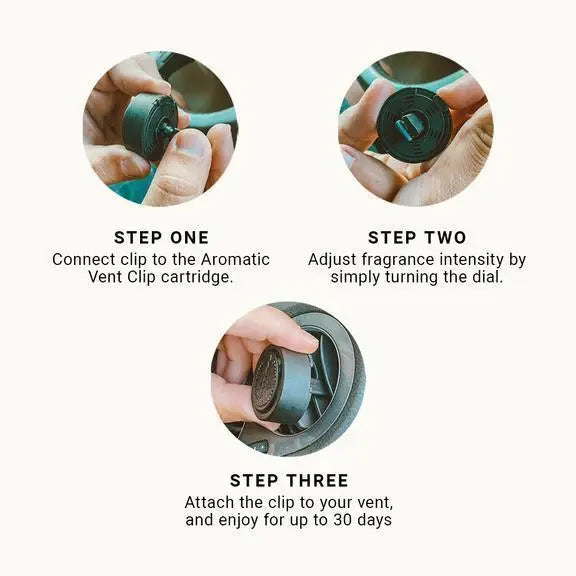 STEP ONE
Connect clip to the Aromatic Vent Clip cartridge.

STEP TWO
Adjust fragrance intensity by simply turning the dial.

STEP THREE
Attach the clip to your vent, and enjoy for up to 30 days